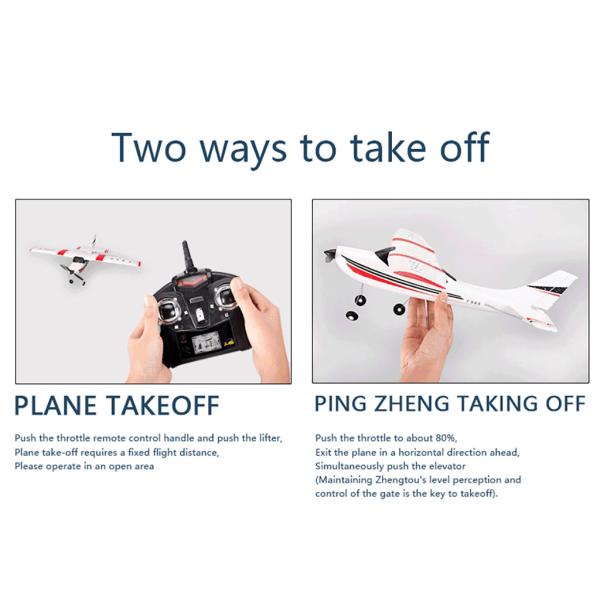 Two ways to take off

PLANE TAKEOFF

Push the throttle remote control handle and push the lifter,
Plane take-off requires a fixed flight distance,
Please operate in an open area

PING ZHENG TAKING OFF

Push the throttle to about 80%,
Exit the plane in a horizontal direction ahead,
Simultaneously push the elevator
(Maintaining Zhengtou's level perception and control of the gate is the key to takeoff).