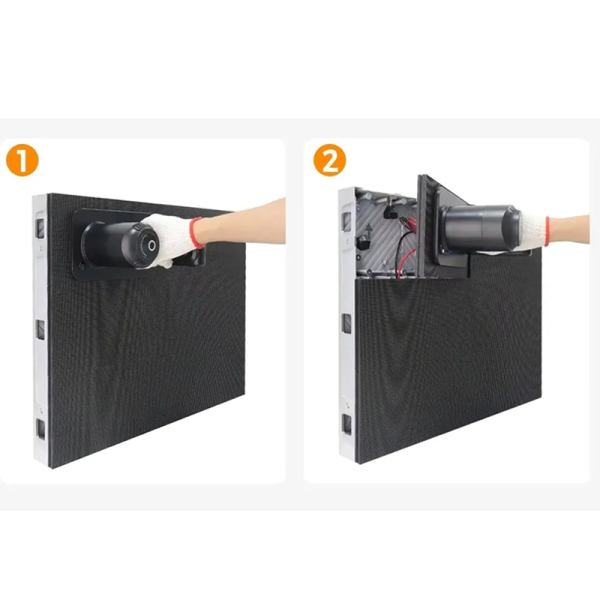 1

2