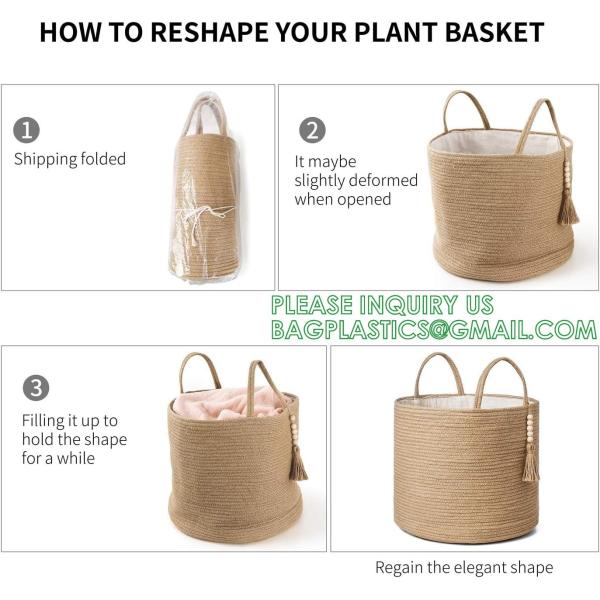 HOW TO RESHAPE YOUR PLANT BASKET

1
Shipping folded

2
It maybe slightly deformed when opened

PLEASE INQUIRY US
BAGPLASTICS@GMAIL.COM

3
Filling it up to hold the shape for a while

Regain the elegant shape