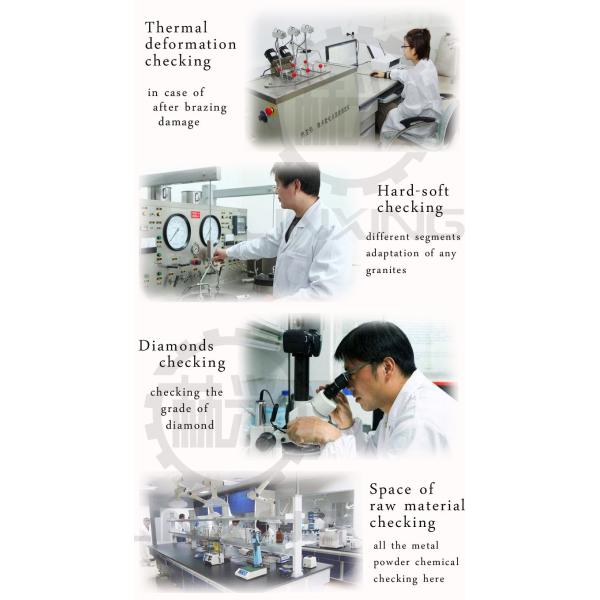 Thermal deformation checking

in case of after brazing damage

Hard-soft checking

different segments adaptation of any granites

Diamonds checking

checking the grade of diamond

Space of raw material checking

all the metal powder chemical checking here