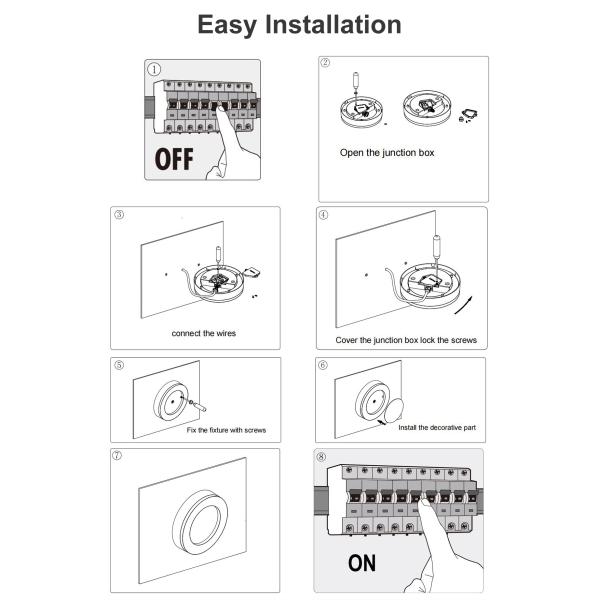 Easy Installation

①

OFF

②

Open the junction box

③

connect the wires

④

Cover the junction box lock the screws

⑤

Fix the fixture with screws

⑥

Install the decorative part

⑦

⑧

ON