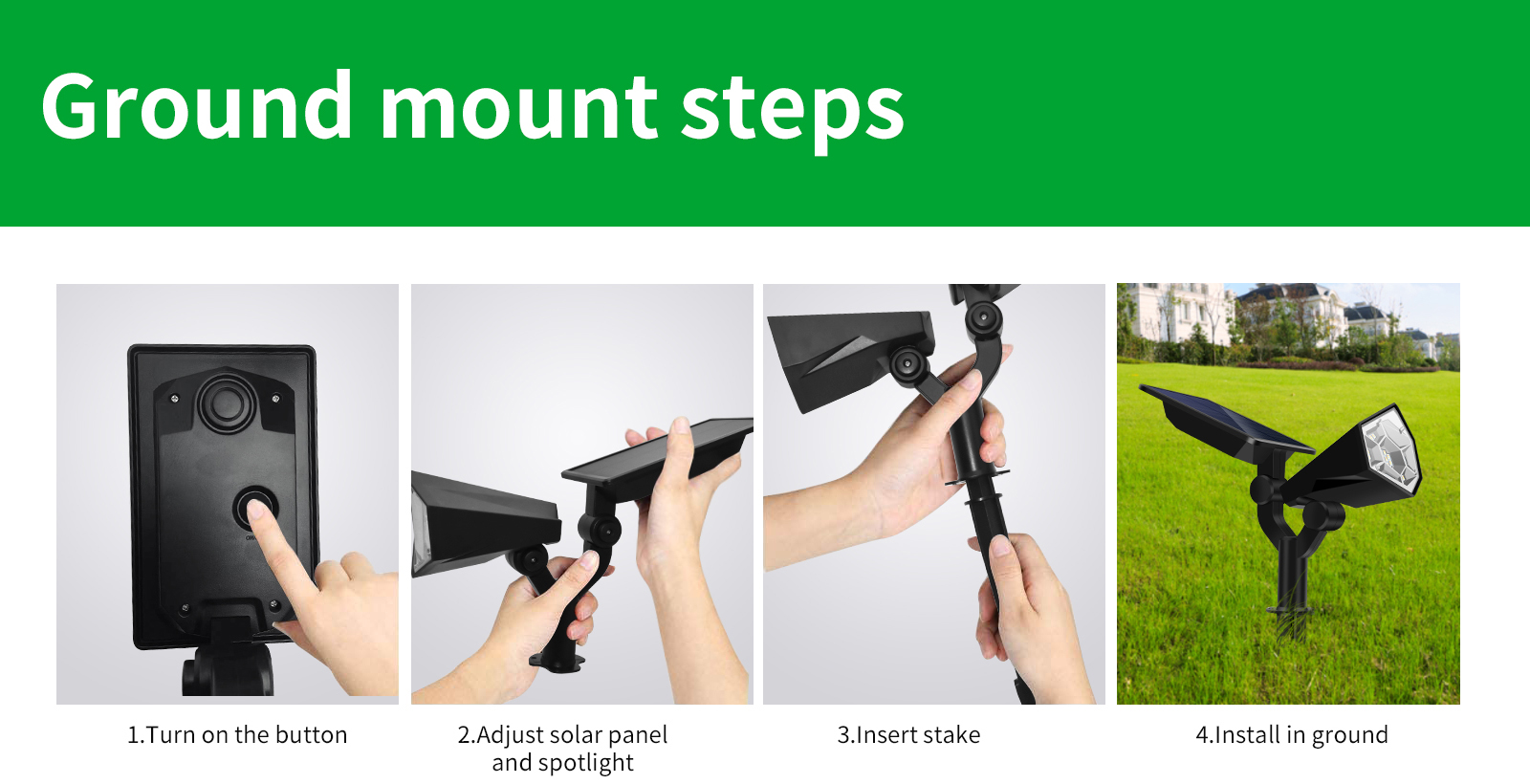 Ground mount steps

1.Turn on the button

2.Adjust solar panel and spotlight

3.Insert stake

4.Install in ground