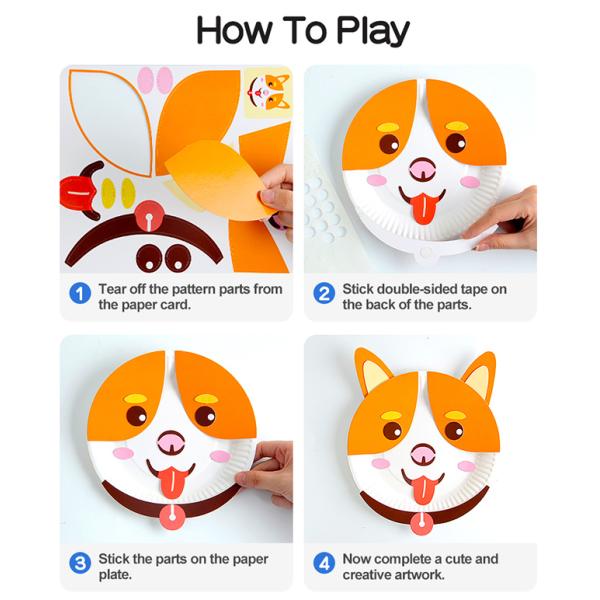 How To Play

1 Tear off the pattern parts from the paper card.

2 Stick double-sided tape on the back of the parts.

3 Stick the parts on the paper plate.

4 Now complete a cute and creative artwork.