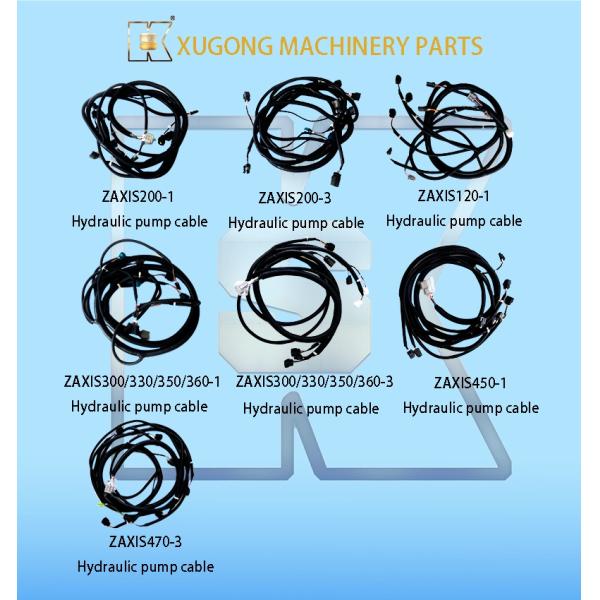 XUGONG MACHINERY PARTS

ZAXIS200-1
Hydraulic pump cable

ZAXIS200-3
Hydraulic pump cable

ZAXIS120-1
Hydraulic pump cable

ZAXIS300/330/350/360-1
Hydraulic pump cable

ZAXIS300/330/350/360-3
Hydraulic pump cable

ZAXIS450-1
Hydraulic pump cable

ZAXIS470-3
Hydraulic pump cable