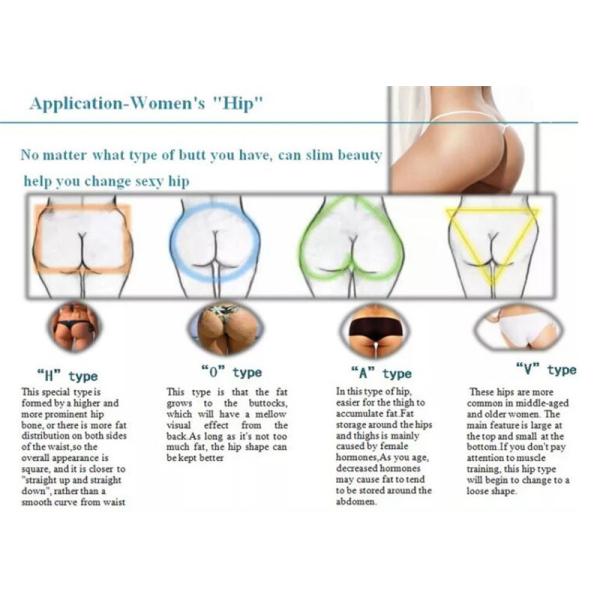 Application-Women's "Hip"

No matter what type of butt you have, can slim beauty help you change sexy hip

"H" type

This special type is formed by a higher and more prominent hip bone, or there is more fat distribution on both sides of the waist,so the overall appearance is square, and it is closer to "straight up and straight down", rather than a smooth curve from waist

"O" type

This type is that the fat grows to the buttocks, which will have a mellow visual effect from the back.As long as it's not too much fat, the hip shape can be kept better

"A" type

In this type of hip, easier for the thigh to accumulate fat.Fat storage around the hips and thighs is mainly caused by female hormones,As you age, decreased hormones may cause fat to tend to be stored around the abdomen.

"V" type

These hips are more common in middle-aged and older women. The main feature is large at the top and small at the bottom.If you don't pay attention to muscle training, this hip type will begin to change to a loose shape.