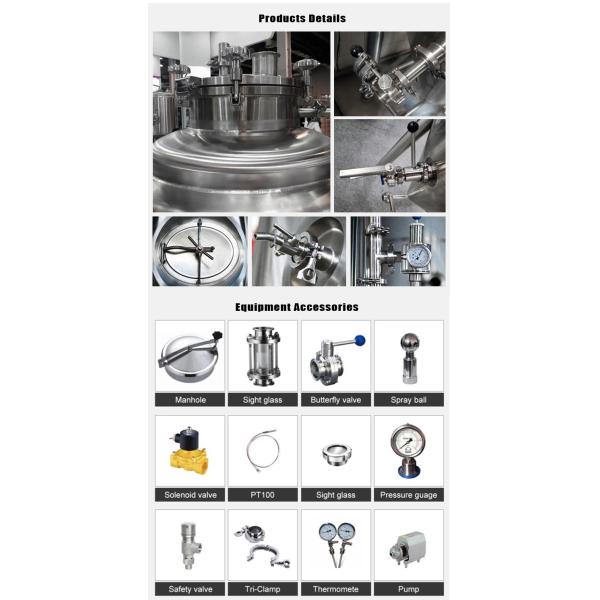 Products Details

Equipment Accessories

Manhole
Sight glass
Butterfly valve
Spray ball

Solenoid valve
PT100
Sight glass
Pressure guage

Safety valve
Tri-Clamp
Thermomete
Pump