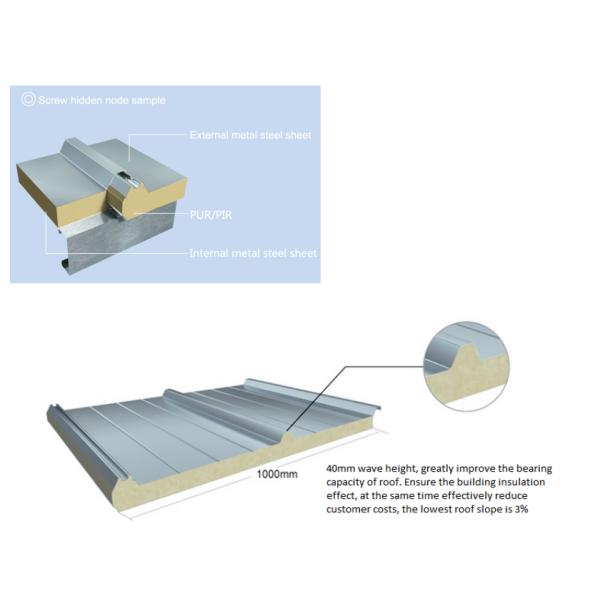 Screw hidden node sample

External metal steel sheet

PUR/PIR

Internal metal steel sheet

1000mm

40mm wave height, greatly improve the bearing capacity of roof. Ensure the building insulation effect, at the same time effectively reduce customer costs, the lowest roof slope is 3%