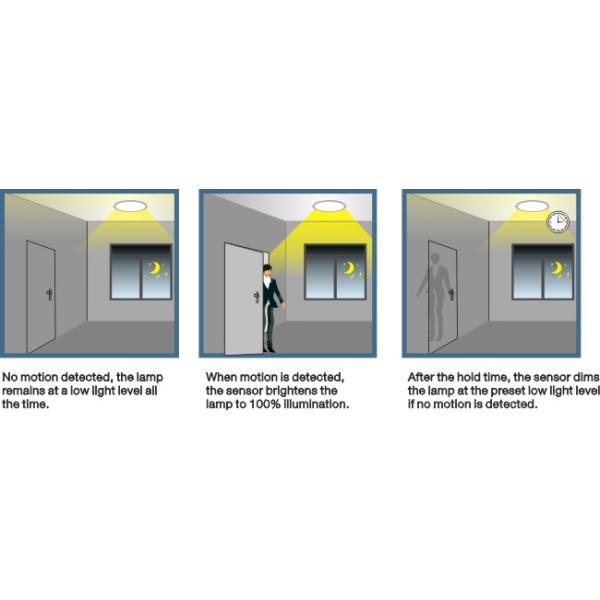 No motion detected, the lamp remains at a low light level all the time.

When motion is detected, the sensor brightens the lamp to 100% illumination.

After the hold time, the sensor dims the lamp at the preset low light level if no motion is detected.