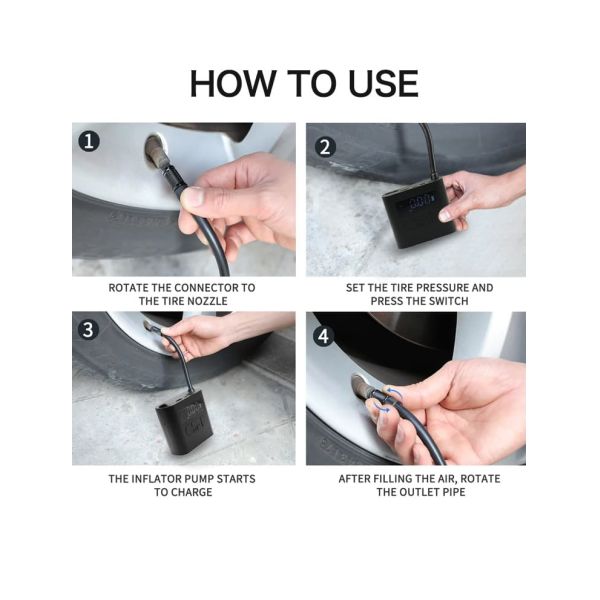 HOW TO USE

1

ROTATE THE CONNECTOR TO THE TIRE NOZZLE

2

SET THE TIRE PRESSURE AND PRESS THE SWITCH

3

THE INFLATOR PUMP STARTS TO CHARGE

4

AFTER FILLING THE AIR, ROTATE THE OUTLET PIPE