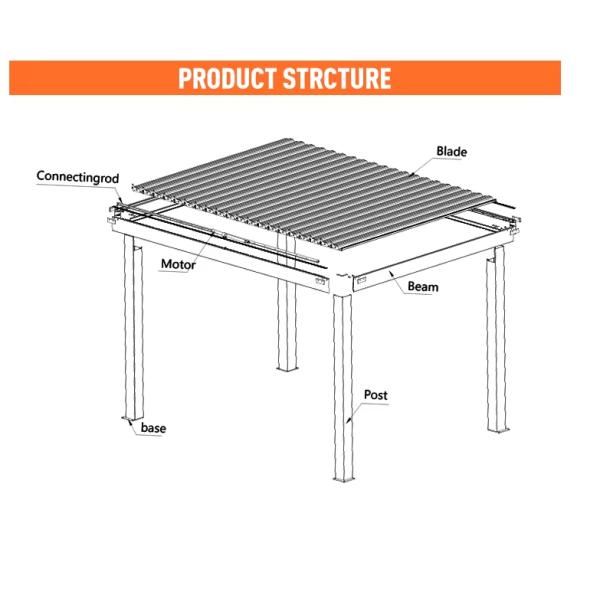 PRODUCT STRCTURE

Blade

Connectingrod

Motor

Beam

Post

base