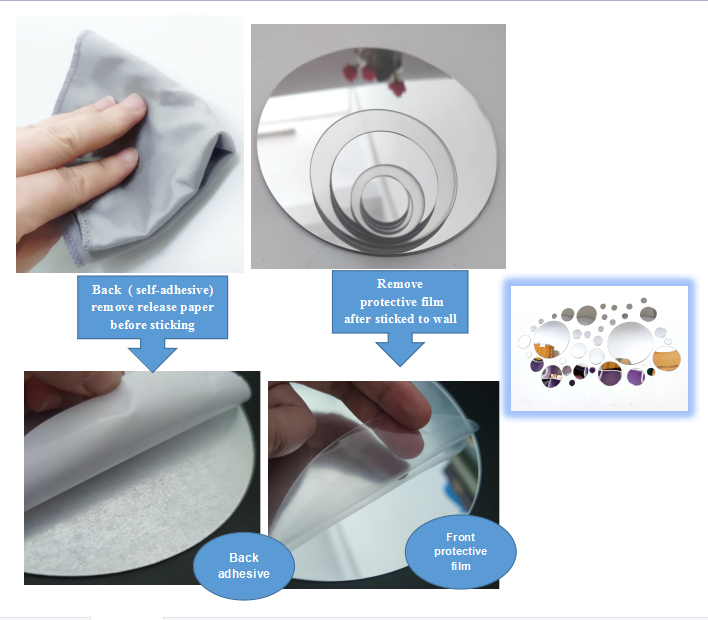 Back ( self-adhesive) remove release paper before sticking

Remove protective film after sticked to wall

Back adhesive

Front protective film