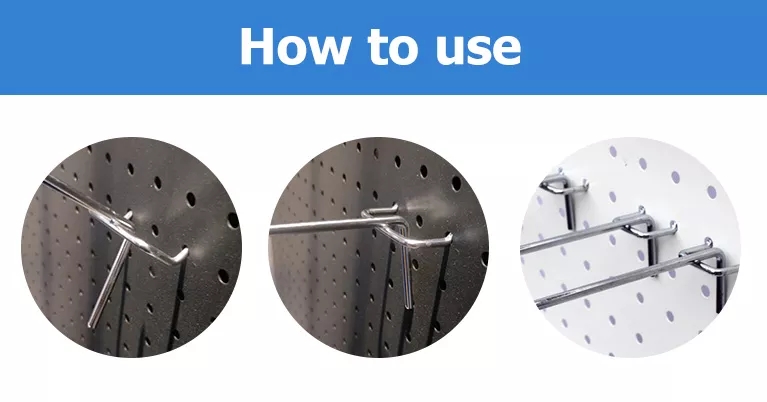 How to use