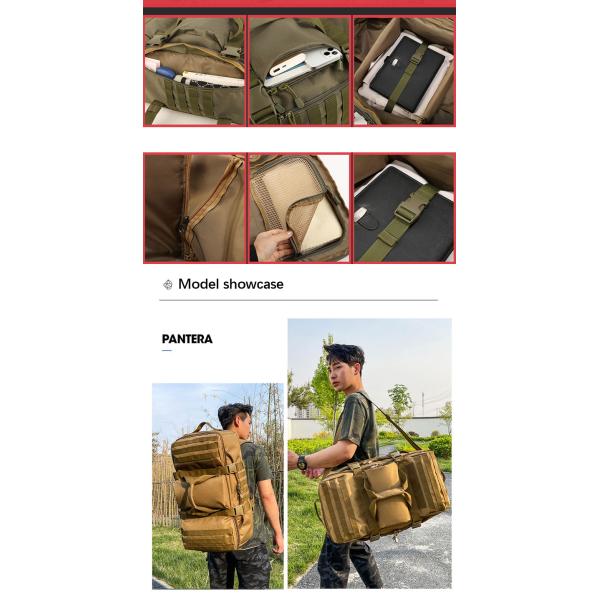 Model showcase

PANTERA