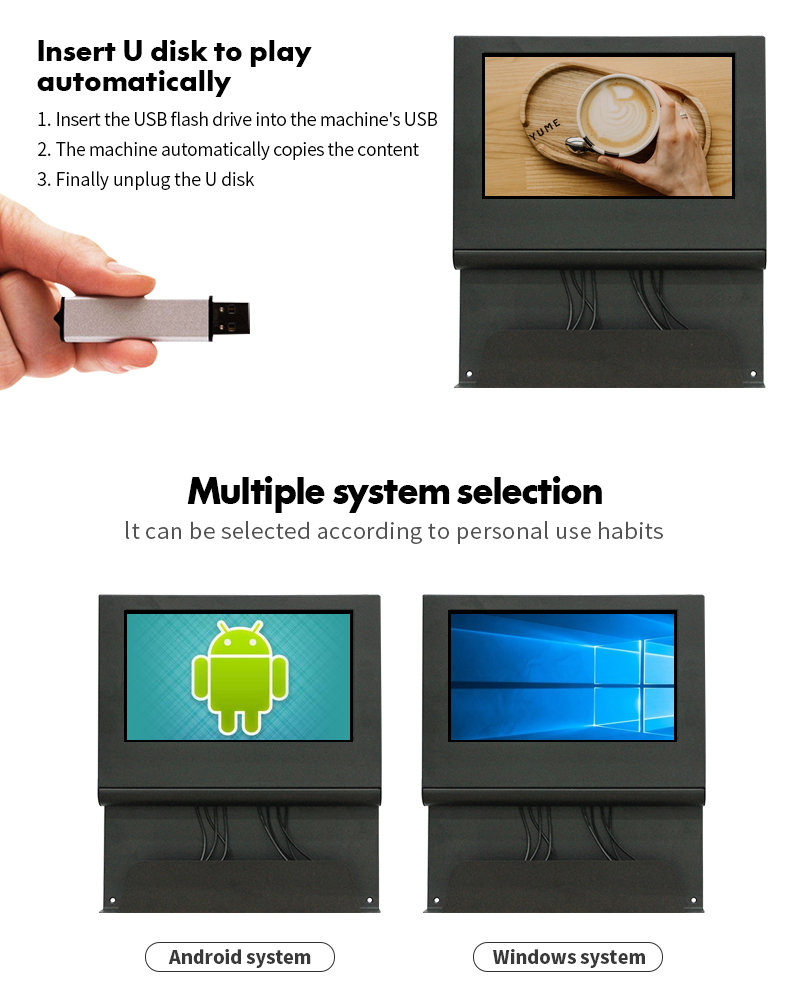 Insert U disk to play automatically

1. Insert the USB flash drive into the machine's USB
2. The machine automatically copies the content
3. Finally unplug the U disk

YUME

Multiple system selection

lt can be selected according to personal use habits

Android system

Windows system