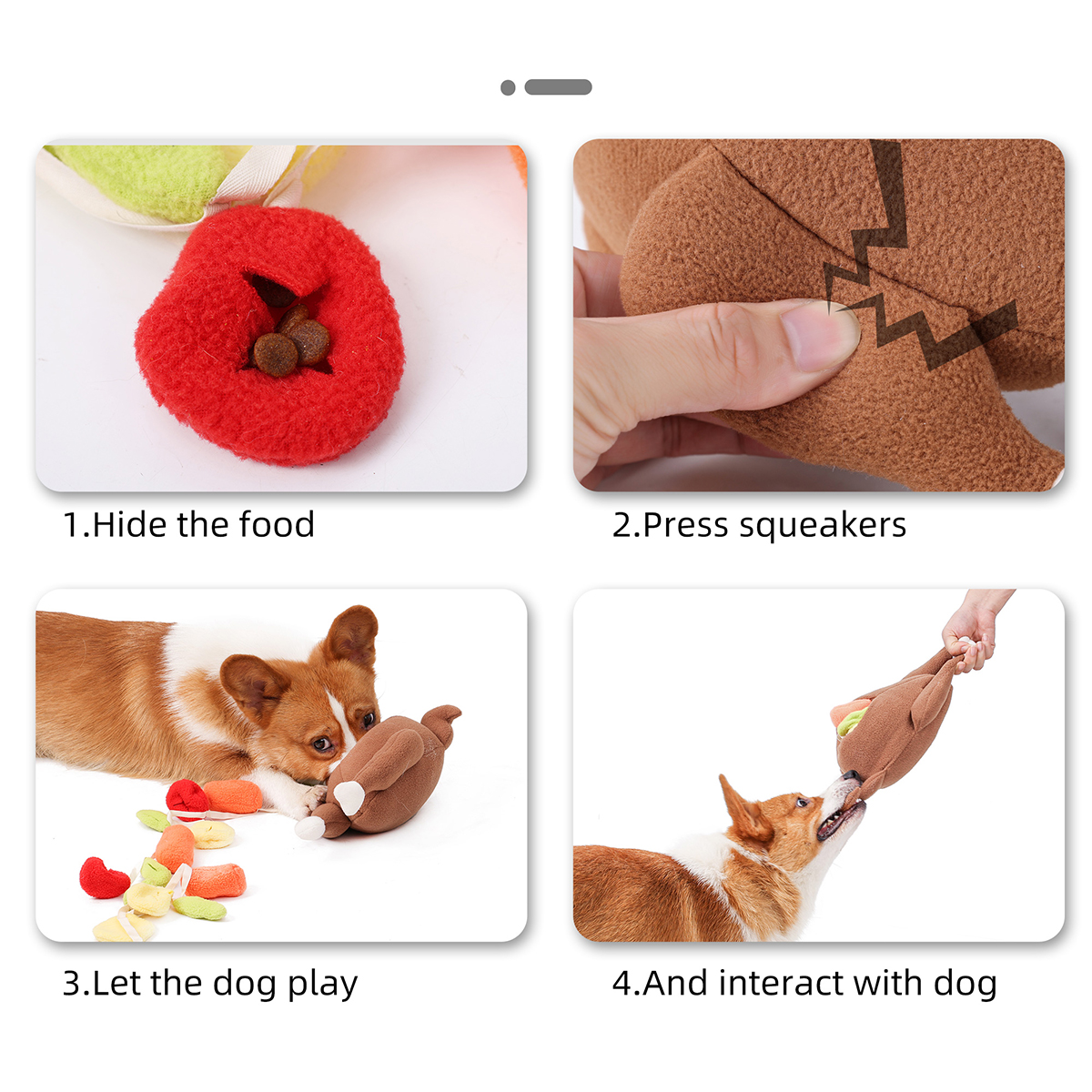 1.Hide the food

2.Press squeakers

3.Let the dog play

4.And interact with dog