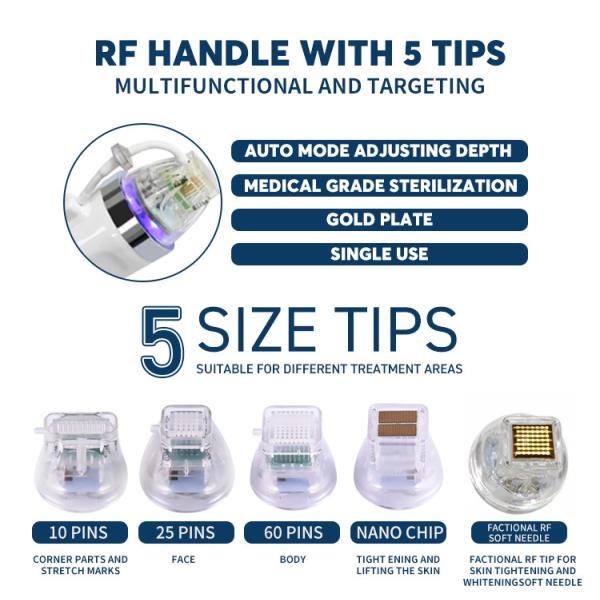 RF HANDLE WITH 5 TIPS
MULTIFUNCTIONAL AND TARGETING

AUTO MODE ADJUSTING DEPTH
MEDICAL GRADE STERILIZATION
GOLD PLATE
SINGLE USE

5 SIZE TIPS
SUITABLE FOR DIFFERENT TREATMENT AREAS

10 PINS
CORNER PARTS AND STRETCH MARKS

25 PINS
FACE

60 PINS
BODY

NANO CHIP
TIGHT ENING AND LIFTING THE SKIN

FACTIONAL RF SOFT NEEDLE
FACTIONAL RF TIP FOR SKIN TIGHTENING AND WHITENINGSOFT NEEDLE