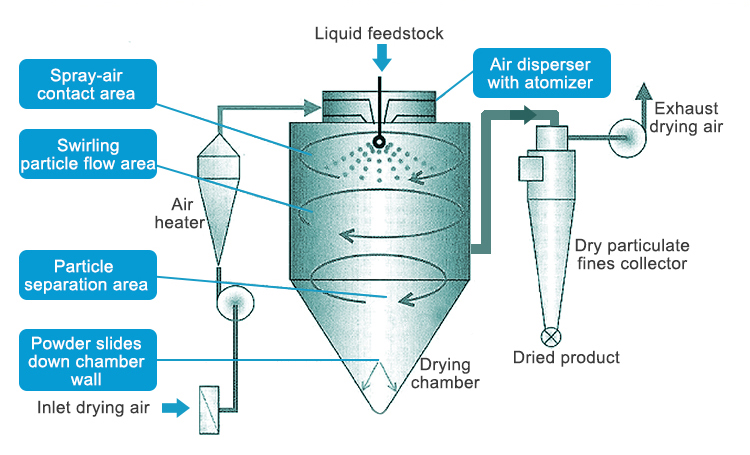 Liquid feedstock

Spray-air contact area

Air disperser with atomizer

Exhaust drying air

Swirling particle flow area

Air heater

Dry particulate fines collector

Particle separation area

Powder slides down chamber wall

Drying chamber

Dried product

Inlet drying air