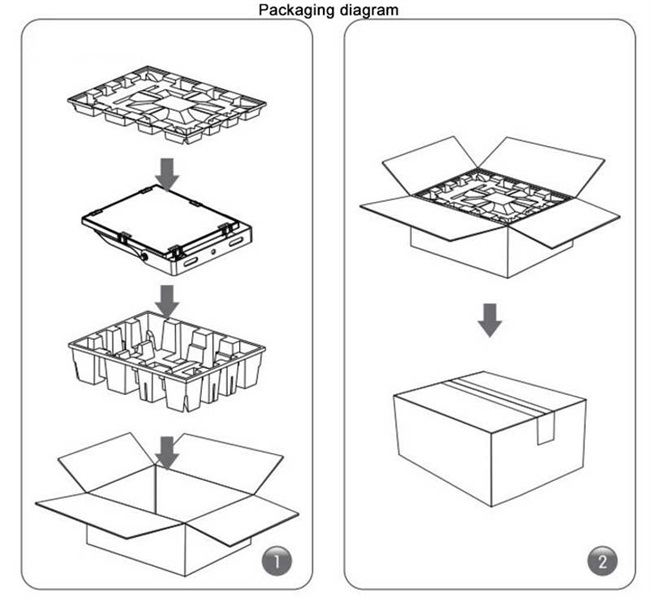 Packaging diagram

1

2