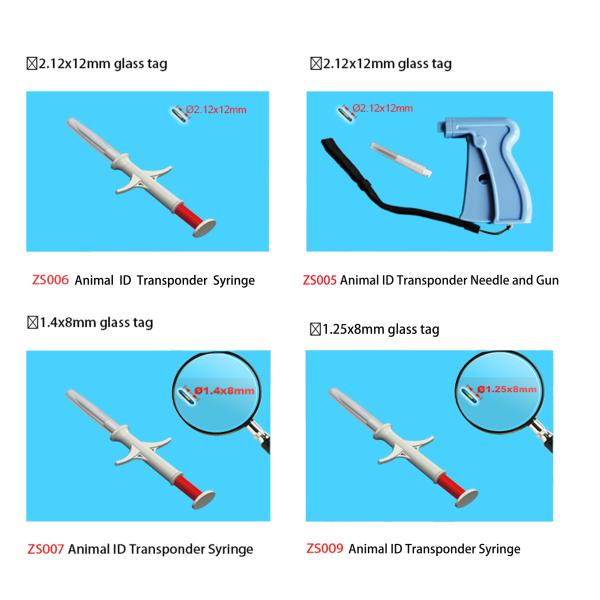 ☒2.12x12mm glass tag

Ø2.12x12mm

ZS006 Animal ID Transponder Syringe

☒2.12x12mm glass tag

Ø2.12x12mm

ZS005 Animal ID Transponder Needle and Gun

☒1.4x8mm glass tag

Ø1.4x8mm

ZS007 Animal ID Transponder Syringe

☒1.25x8mm glass tag

Ø1.25x8mm

ZS009 Animal ID Transponder Syringe