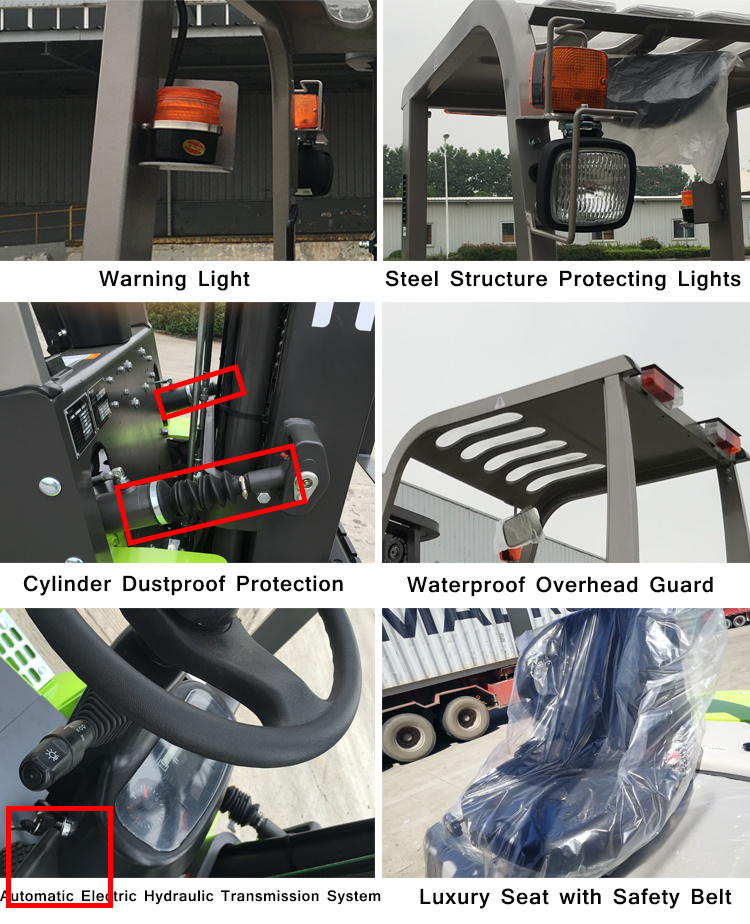 Warning Light

Steel Structure Protecting Lights

Cylinder Dustproof Protection

Waterproof Overhead Guard

Automatic Electric Hydraulic Transmission System

Luxury Seat with Safety Belt