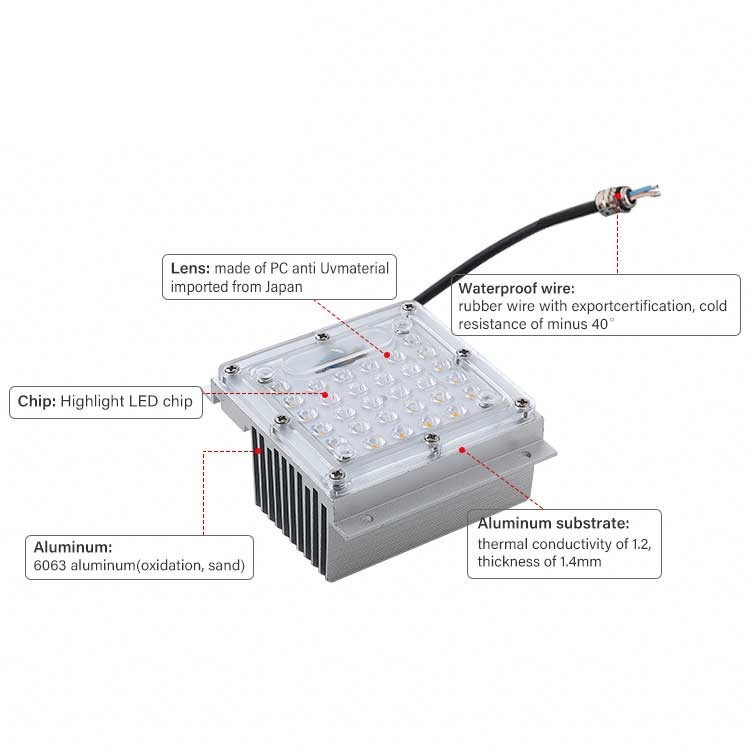 Lens: made of PC anti Uvmaterial imported from Japan

Waterproof wire:
rubber wire with exportcertification, cold resistance of minus 40°

Chip: Highlight LED chip

Aluminum:
6063 aluminum(oxidation, sand)

Aluminum substrate:
thermal conductivity of 1.2, thickness of 1.4mm