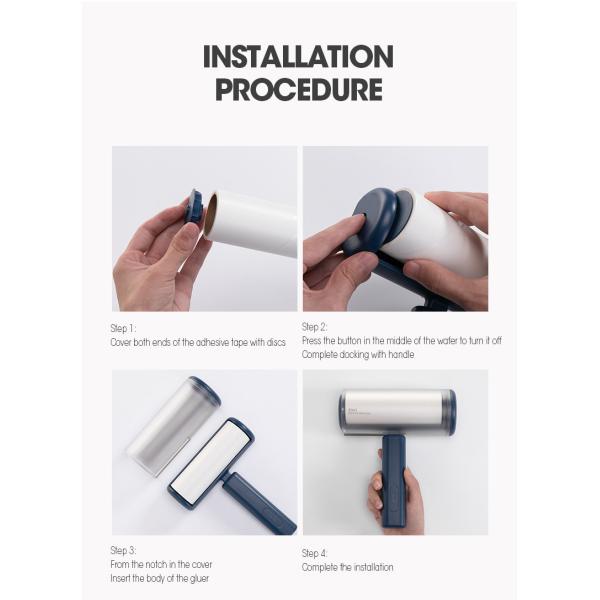 INSTALLATION PROCEDURE

Step 1:
Cover both ends of the adhesive tape with discs

Step 2:
Press the button in the middle of the wafer to turn it off
Complete docking with handle

Step 3:
From the notch in the cover
Insert the body of the gluer

Step 4:
Complete the installation