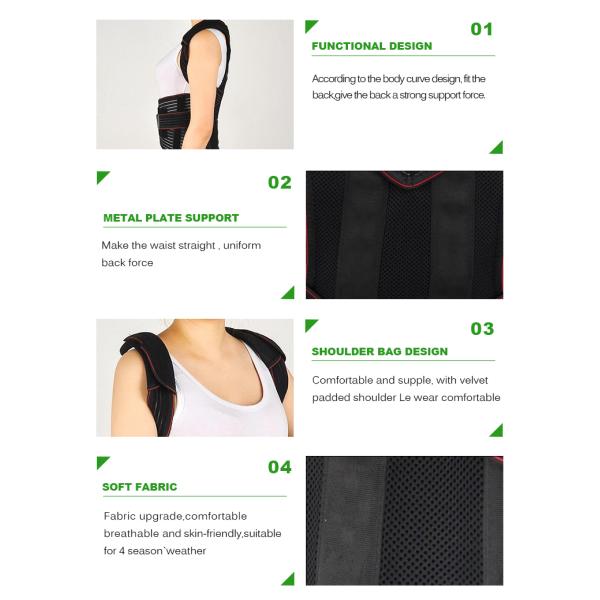 01

FUNCTIONAL DESIGN

According to the body curve design, fit the back,give the back a strong support force.

02

METAL PLATE SUPPORT

Make the waist straight , uniform back force

03

SHOULDER BAG DESIGN

Comfortable and supple, with velvet padded shoulder Le wear comfortable

04

SOFT FABRIC

Fabric upgrade,comfortable breathable and skin-friendly,suitable for 4 season`weather