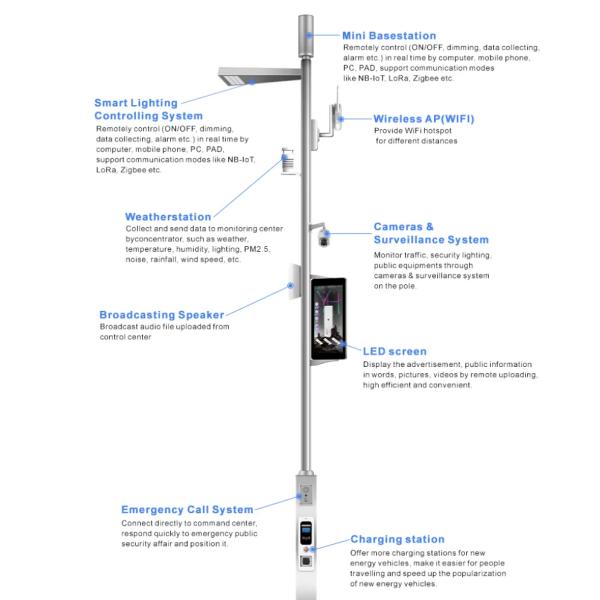 Mini Basestation
Remotely control (ON/OFF, dimming, data collecting, alarm etc.) in real time by computer, mobile phone, PC, PAD, support communication modes like NB-IoT, LoRa, Zigbee etc.

Smart Lighting Controlling System
Remotely control (ON/OFF, dimming, data collecting, alarm etc.) in real time by computer, mobile phone, PC, PAD, support communication modes like NB-IoT, LoRa, Zigbee etc.

Wireless AP(WIFI)
Provide WiFi hotspot for different distances

Weatherstation
Collect and send data to monitoring center byconcentrator, such as weather, temperature, humidity, lighting, PM2.5, noise, rainfall, wind speed, etc.

Cameras & Surveillance System
Monitor traffic, security lighting, public equipments through cameras & surveillance system on the pole.

Broadcasting Speaker
Broadcast audio file uploaded from control center

LED screen
Display the advertisement, public information in words, pictures, videos by remote uploading, high efficient and convenient.

Emergency Call System
Connect directly to command center, respond quickly to emergency public security affair and position it.

Charging station
Offer more charging stations for new energy vehicles, make it easier for people travelling and speed up the popularization of new energy vehicles.