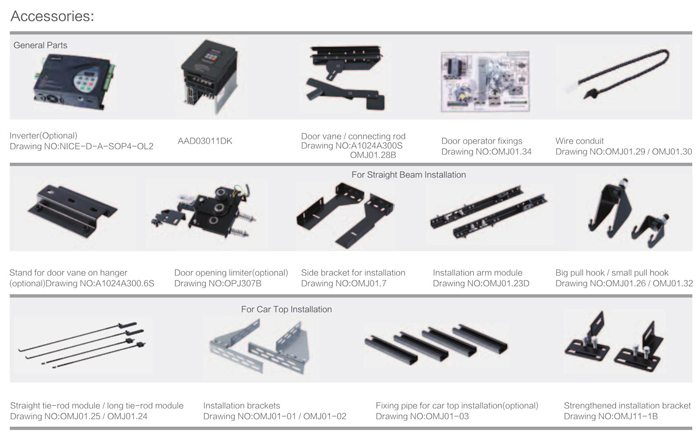 Accessories:

General Parts

Inverter(Optional)
Drawing NO:NICE-D-A-SOP4-OL2

AAD03011DK

Door vane / connecting rod
Drawing NO:A1024A300S
OMJ01.28B

Door operator fixings
Drawing NO:OMJ01.34

Wire conduit
Drawing NO:OMJ01.29 / OMJ01.30

For Straight Beam Installation

Stand for door vane on hanger
(optional)Drawing NO:A1024A300.6S

Door opening limiter(optional)
Drawing NO:OPJ307B

Side bracket for installation
Drawing NO:OMJ01.7

Installation arm module
Drawing NO:OMJ01.23D

Big pull hook / small pull hook
Drawing NO:OMJ01.26 / OMJ01.32

For Car Top Installation

Straight tie-rod module / long tie-rod module
Drawing NO:OMJ01.25 / OMJ01.24

Installation brackets
Drawing NO:OMJ01-01 / OMJ01-02

Fixing pipe for car top installation(optional)
Drawing NO:OMJ01-03

Strengthened installation bracket
Drawing NO:OMJ11-1B