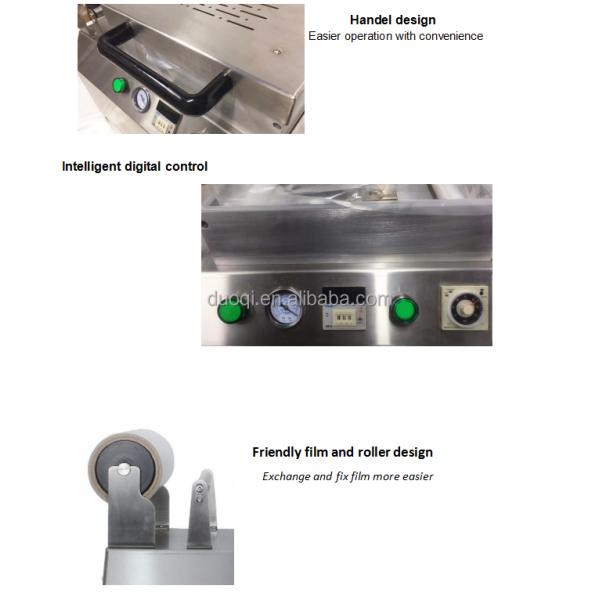 Handel design
Easier operation with convenience

Intelligent digital control

duoqi.en.alibaba.com

Friendly film and roller design

Exchange and fix film more easier