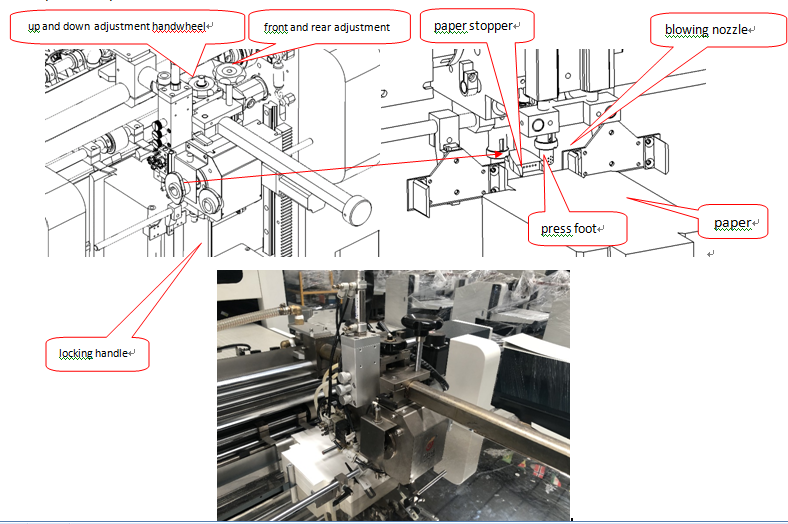 up and down adjustment handwheel

front and rear adjustment

paper stopper

blowing nozzle

press foot

paper

locking handle