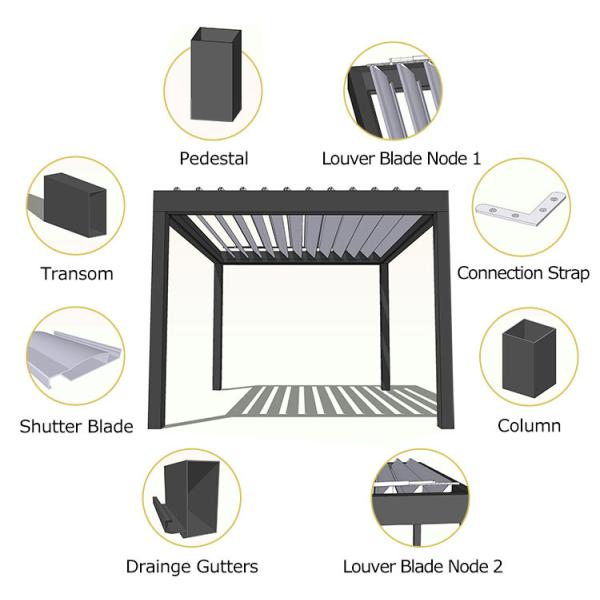 Pedestal

Louver Blade Node 1

Transom

Connection Strap

Shutter Blade

Column

Drainge Gutters

Louver Blade Node 2