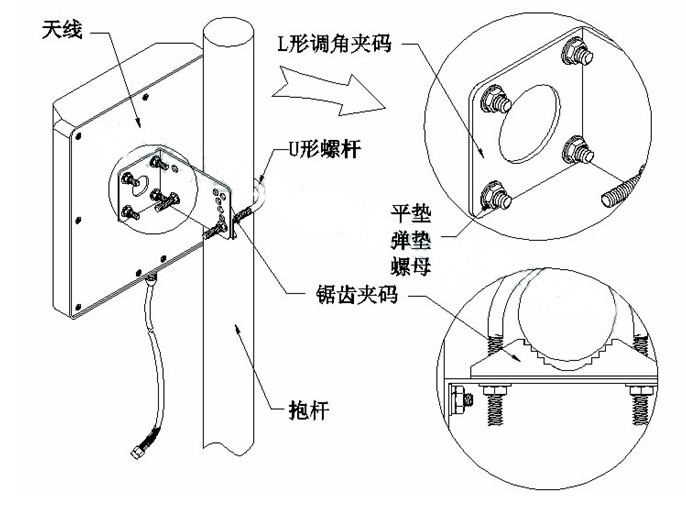 天线

L形调角夹码

U形螺杆

平垫
弹垫
螺母

锯齿夹码

抱杆