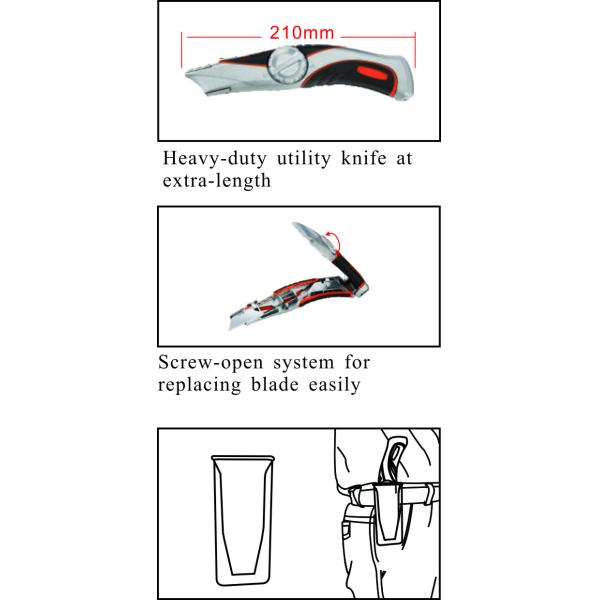 210mm

Heavy-duty utility knife at extra-length

Screw-open system for replacing blade easily