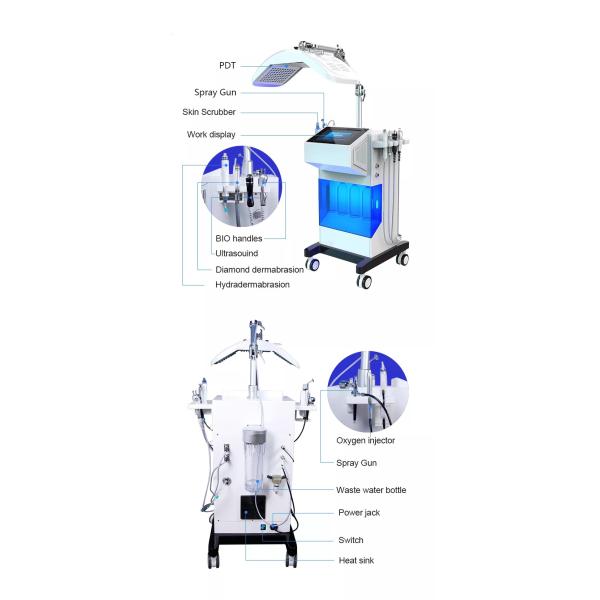 PDT
Spray Gun
Skin Scrubber
Work display
BIO handles
Ultrasouind
Diamond dermabrasion
Hydradermabrasion

Oxygen injector
Spray Gun
Waste water bottle
Power jack
Switch
Heat sink