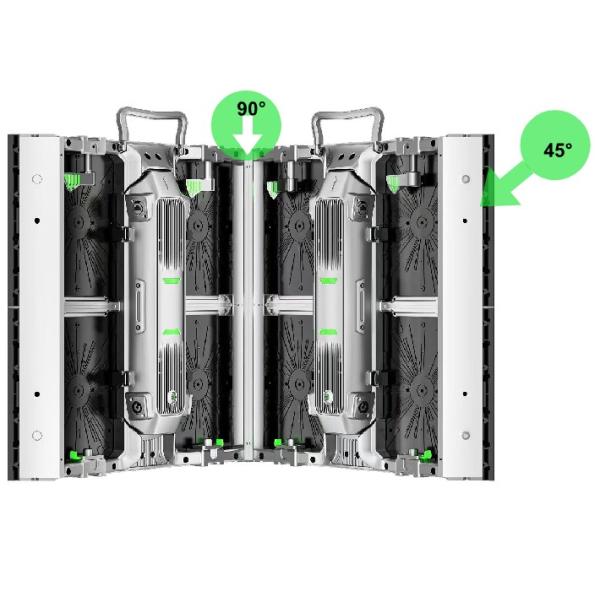 90°

45°