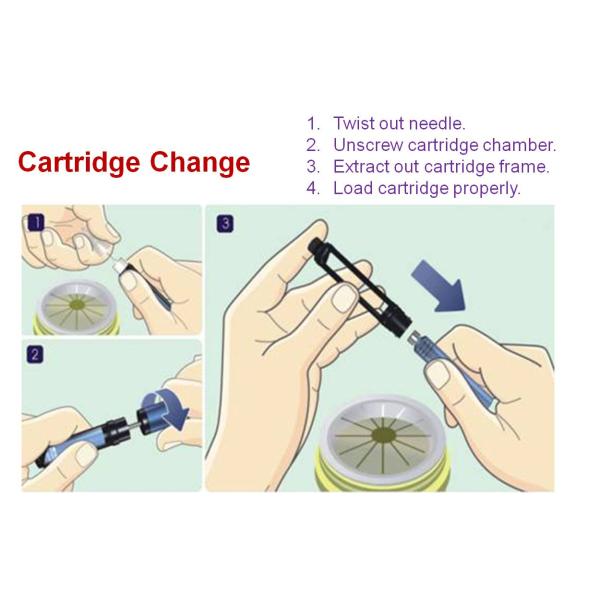 Cartridge Change

1. Twist out needle.
2. Unscrew cartridge chamber.
3. Extract out cartridge frame.
4. Load cartridge properly.

1

2

3