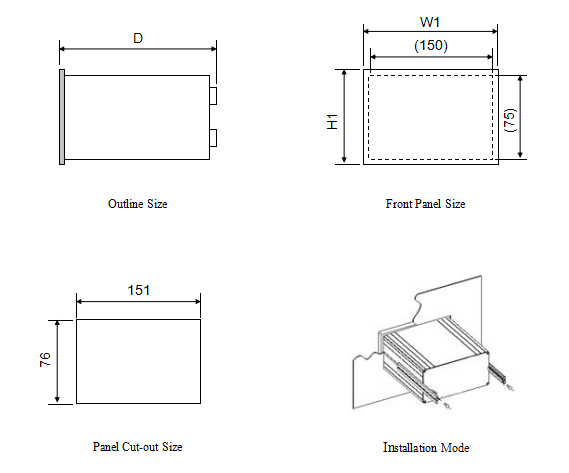 D

Outline Size

W1

(150)

H1

(75)

Front Panel Size

151

76

Panel Cut-out Size

Installation Mode