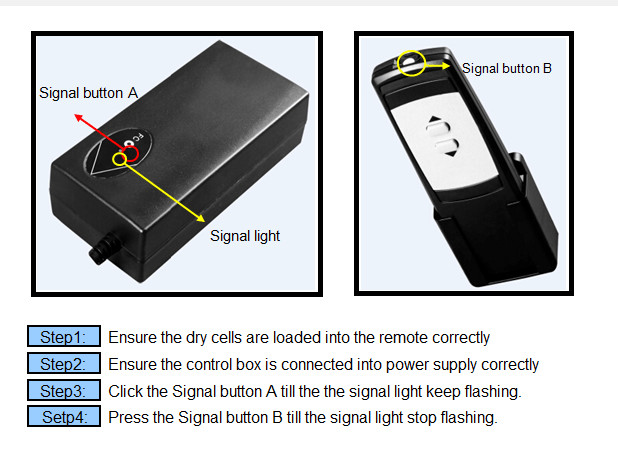 Signal button A

FC

Signal light

Signal button B

Step1: Ensure the dry cells are loaded into the remote correctly

Step2: Ensure the control box is connected into power supply correctly

Step3: Click the Signal button A till the the signal light keep flashing.

Setp4: Press the Signal button B till the signal light stop flashing.