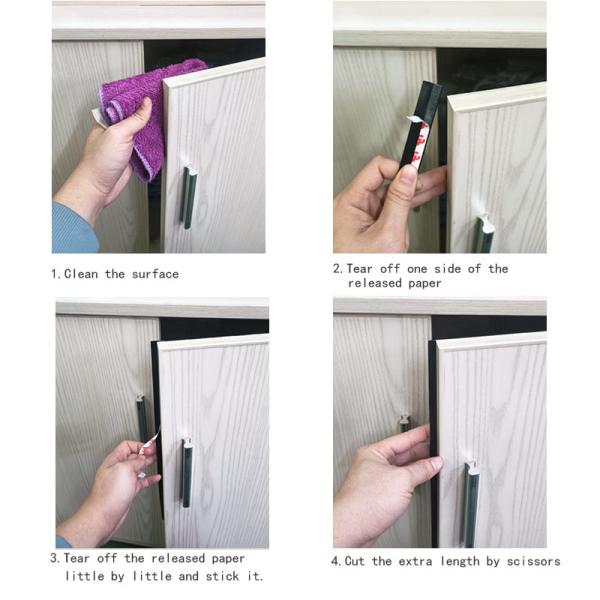 1. Clean the surface

2. Tear off one side of the released paper

3. Tear off the released paper little by little and stick it.

4. Cut the extra length by scissors