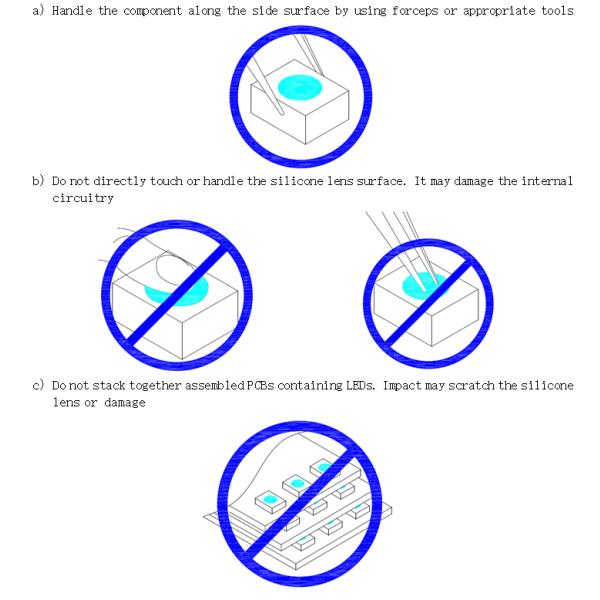 a) Handle the component along the side surface by using forceps or appropriate tools

b) Do not directly touch or handle the silicone lens surface. It may damage the internal circuitry

c) Do not stack together assembled PCBs containing LEDs. Impact may scratch the silicone lens or damage