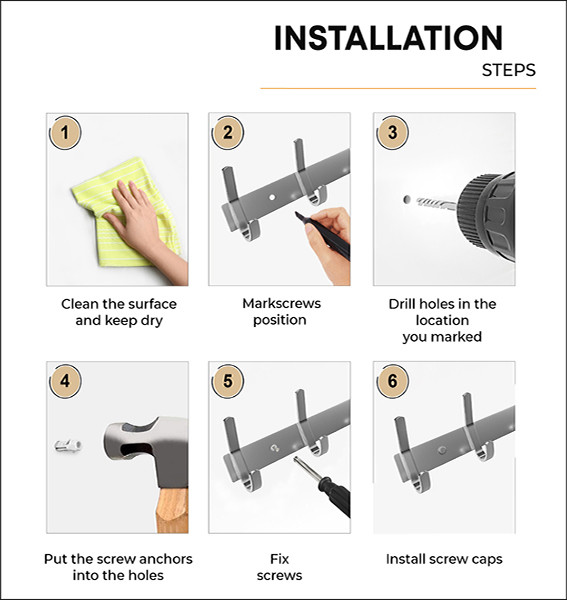 INSTALLATION
STEPS

1
Clean the surface and keep dry

2
Markscrews position

3
Drill holes in the location you marked

4
Put the screw anchors into the holes

5
Fix screws

6
Install screw caps