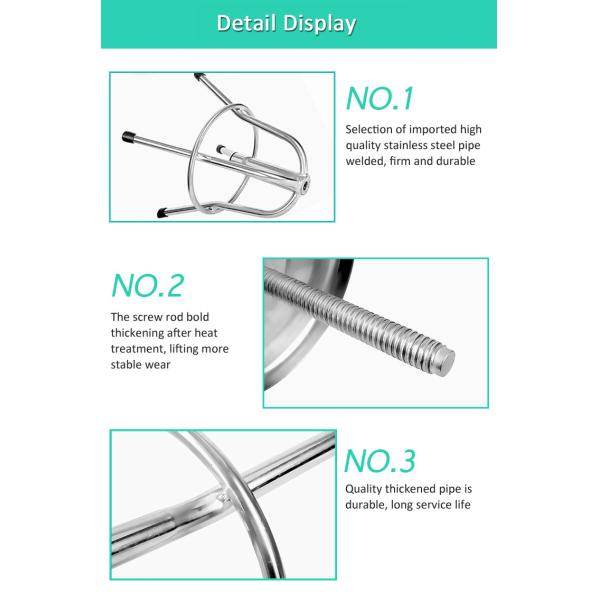 Detail Display

NO.1

Selection of imported high quality stainless steel pipe welded, firm and durable

NO.2

The screw rod bold thickening after heat treatment, lifting more stable wear

NO.3

Quality thickened pipe is durable, long service life