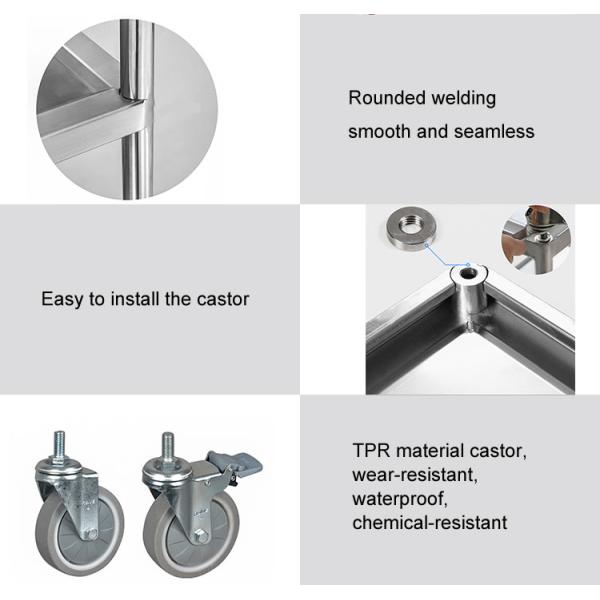 Rounded welding
smooth and seamless

Easy to install the castor

TPR material castor,
wear-resistant,
waterproof,
chemical-resistant