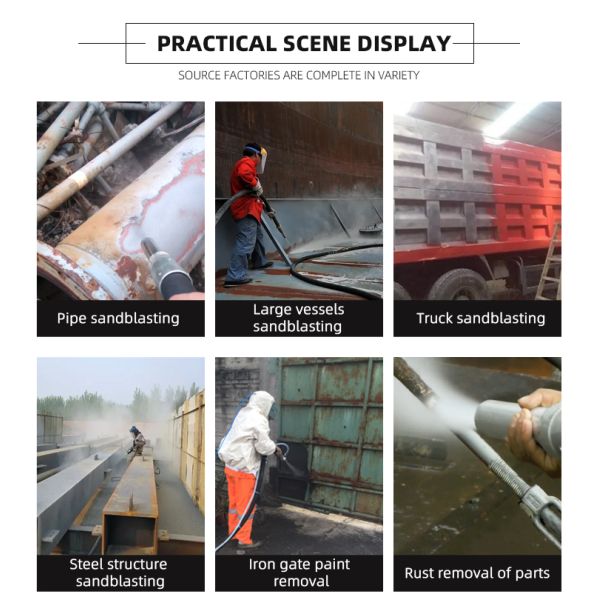 PRACTICAL SCENE DISPLAY

SOURCE FACTORIES ARE COMPLETE IN VARIETY

Pipe sandblasting

Large vessels sandblasting

Truck sandblasting

Steel structure sandblasting

Iron gate paint removal

Rust removal of parts