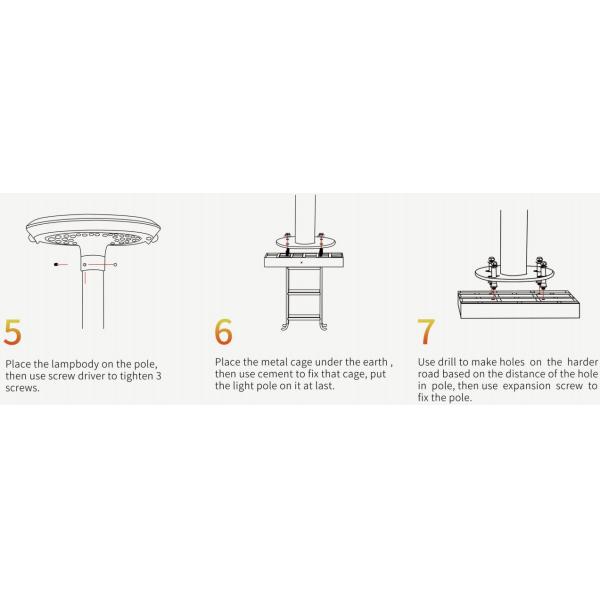 5

Place the lampbody on the pole, then use screw driver to tighten 3 screws.

6

Place the metal cage under the earth , then use cement to fix that cage, put the light pole on it at last.

7

Use drill to make holes on the harder road based on the distance of the hole in pole, then use expansion screw to fix the pole.