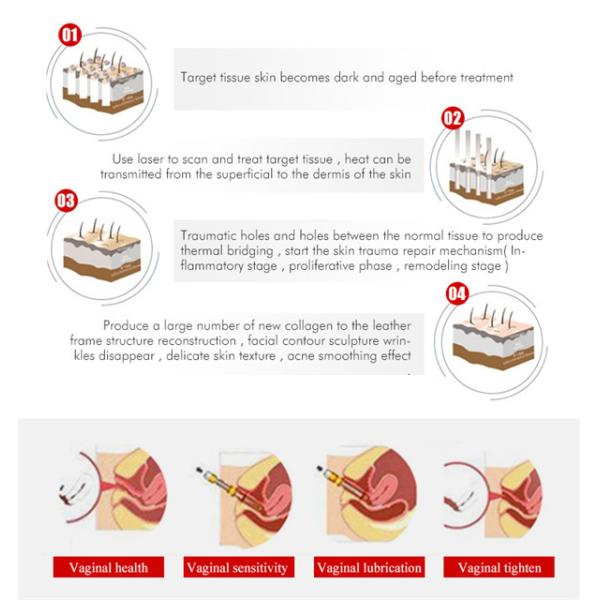 01

Target tissue skin becomes dark and aged before treatment

02

Use laser to scan and treat target tissue , heat can be transmitted from the superficial to the dermis of the skin

03

Traumatic holes and holes between the normal tissue to produce thermal bridging , start the skin trauma repair mechanism( Inflammatory stage , proliferative phase , remodeling stage )

04

Produce a large number of new collagen to the leather frame structure reconstruction , facial contour sculpture wrinkles disappear , delicate skin texture , acne smoothing effect

Vaginal health

Vaginal sensitivity

Vaginal lubrication

Vaginal tighten