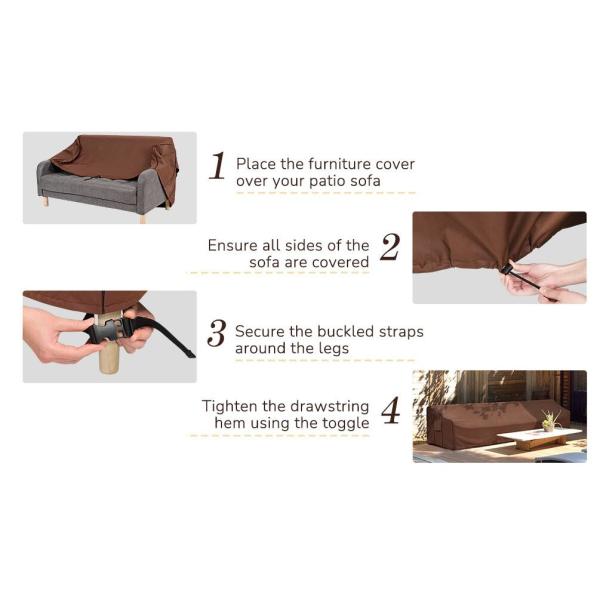 1 Place the furniture cover over your patio sofa

Ensure all sides of the sofa are covered 2

3 Secure the buckled straps around the legs

Tighten the drawstring hem using the toggle 4