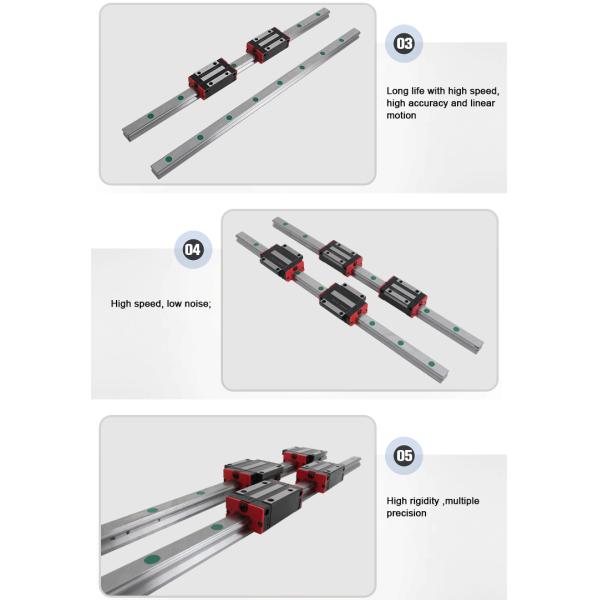 03

Long life with high speed, high accuracy and linear motion

04

High speed, low noise;

05

High rigidity ,multiple precision