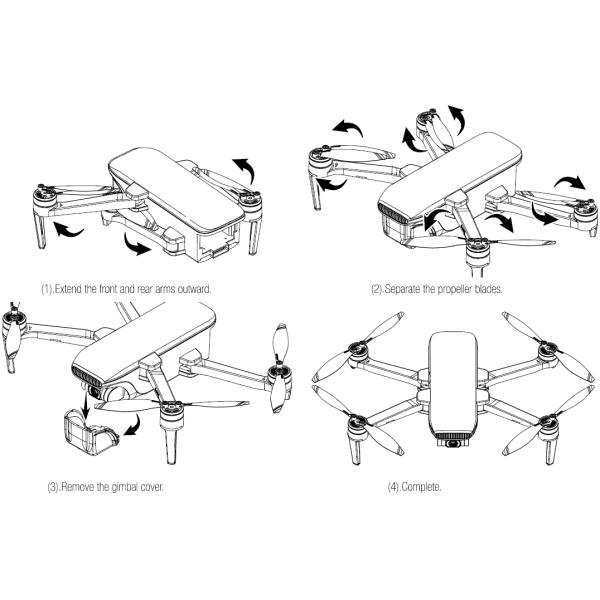 (1).Extend the front and rear arms outward.

(2).Separate the propeller blades.

(3).Remove the gimbal cover.

(4).Complete.